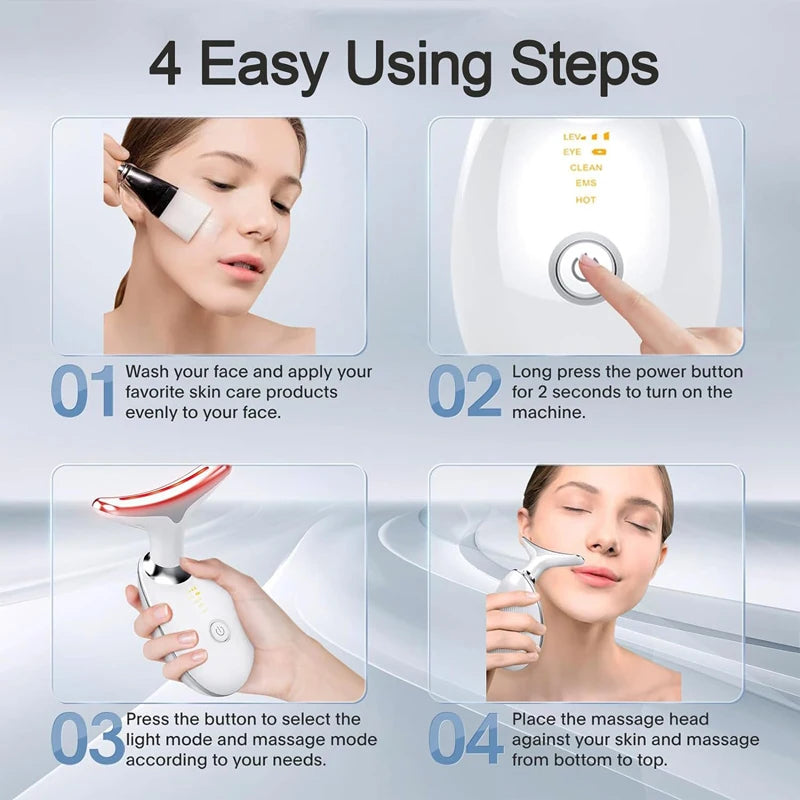 4 Easy Using Steps

LEV
EYE
CLEAN
EMS
HOT

01 Wash your face and apply your favorite skin care products evenly to your face.

02 Long press the power button for 2 seconds to turn on the machine.

03 Press the button to select the light mode and massage mode according to your needs.

04 Place the massage head against your skin and massage from bottom to top.