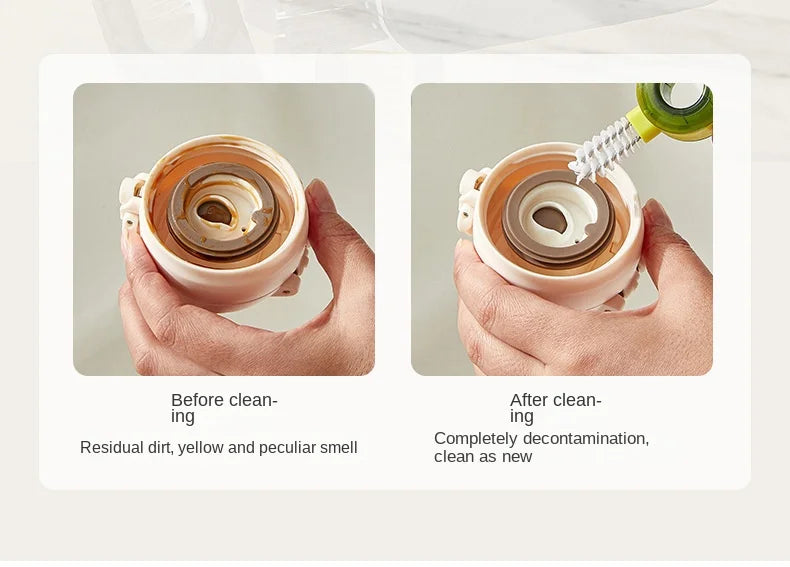 Before cleaning

Residual dirt, yellow and peculiar smell

After cleaning

Completely decontamination, clean as new