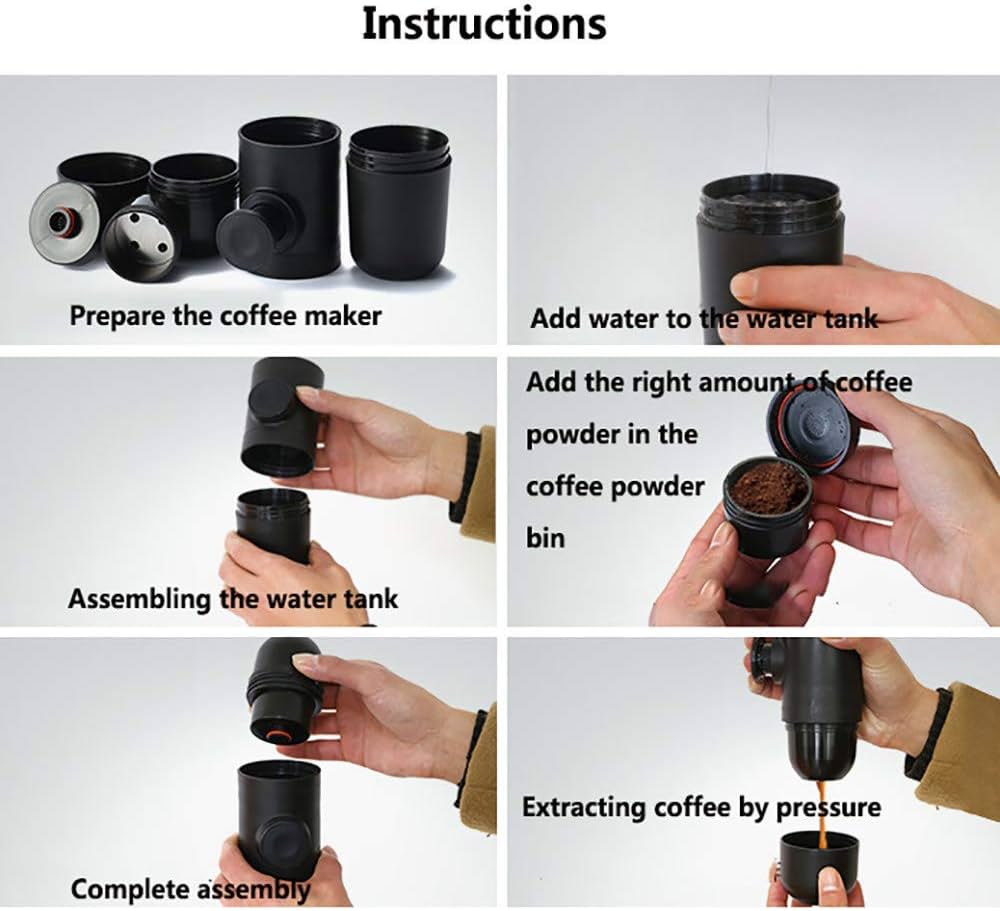 Instructions

Prepare the coffee maker

Add water to the water tank

Assembling the water tank

Add the right amount of coffee powder in the coffee powder bin

Complete assembly

Extracting coffee by pressure