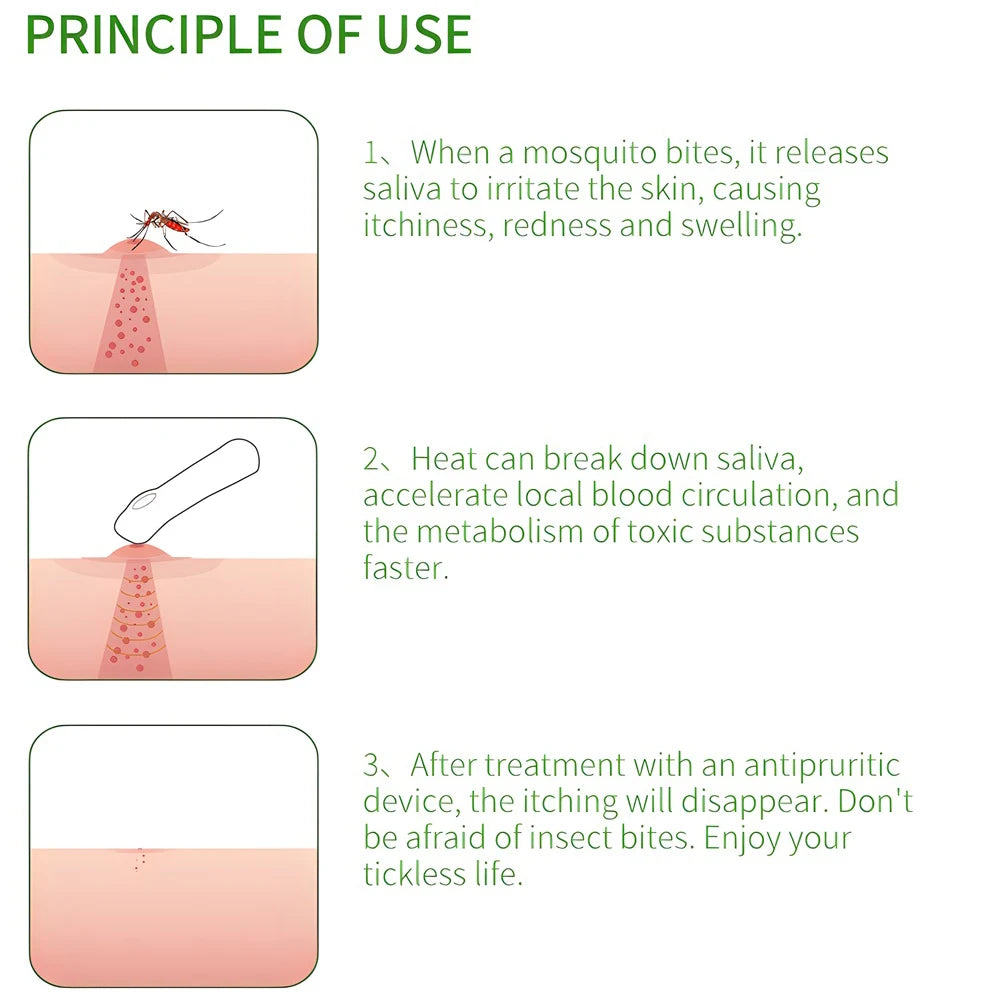 PRINCIPLE OF USE

1、When a mosquito bites, it releases saliva to irritate the skin, causing itchiness, redness and swelling.

2、Heat can break down saliva, accelerate local blood circulation, and the metabolism of toxic substances faster.

3、After treatment with an antipruritic device, the itching will disappear. Don't be afraid of insect bites. Enjoy your tickless life.